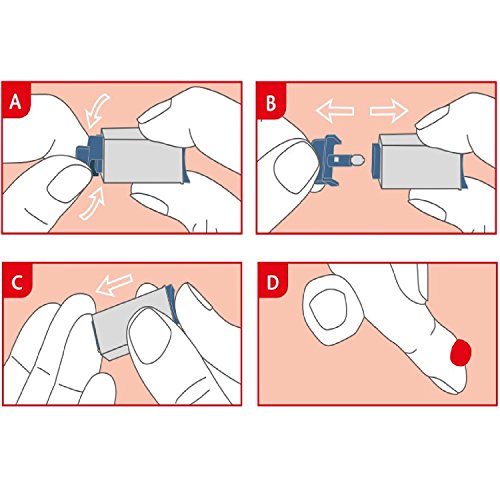 A

B

C

D