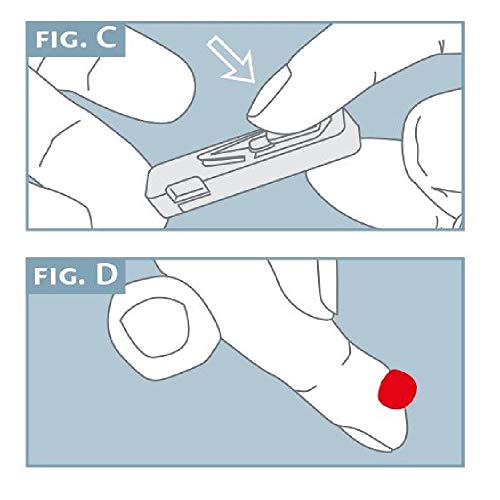 FIG. C

FIG. D