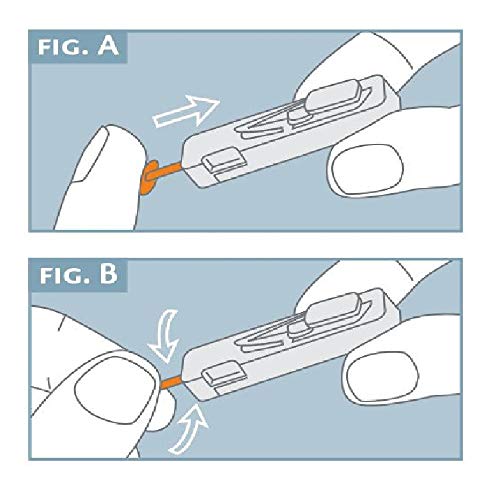 FIG. A

FIG. B